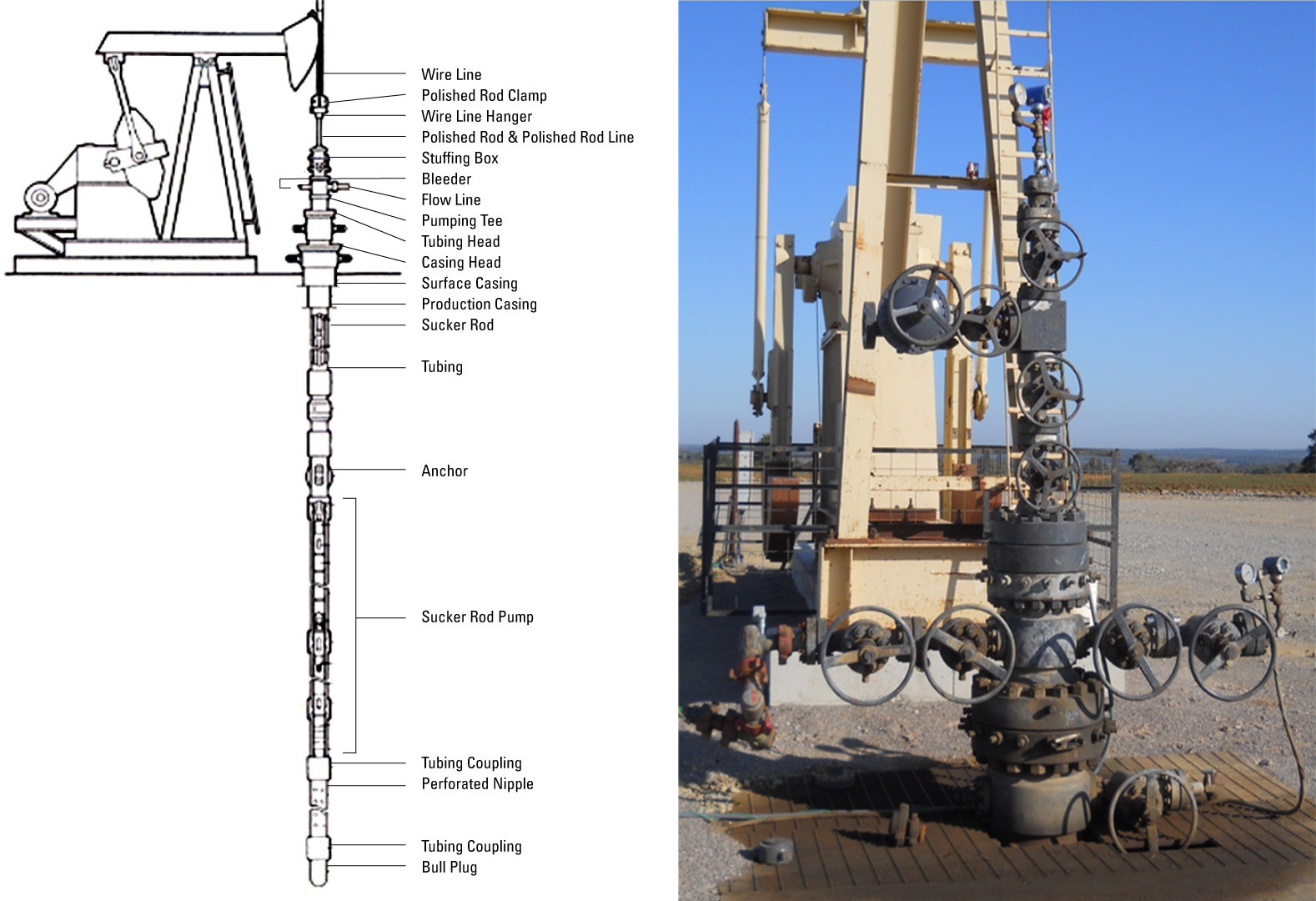 Wire Line
Polished Rod Clamp
Wire Line Hanger
Polished Rod & Polished Rod Line
Stuffing Box
Bleeder
Flow Line
Pumping Tee
Tubing Head
Casing Head
Surface Casing
Production Casing
Sucker Rod
Tubing
Anchor
Sucker Rod Pump
Tubing Coupling
Perforated Nipple
Tubing Coupling
Bull Plug